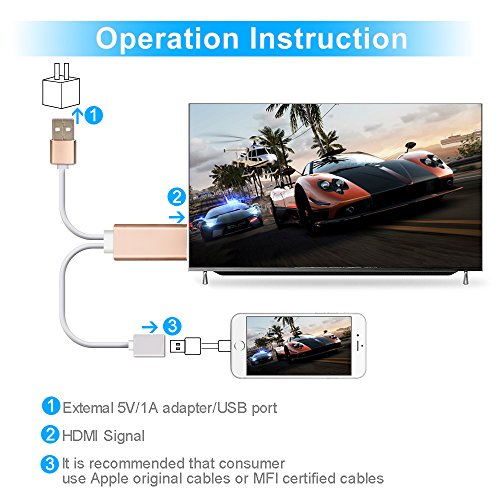 Operation Instruction

1

2

3

1 Extemal 5V/1A adapter/USB port

2 HDMI Signal

3 It is recommended that consumer use Apple original cables or MFI certified cables