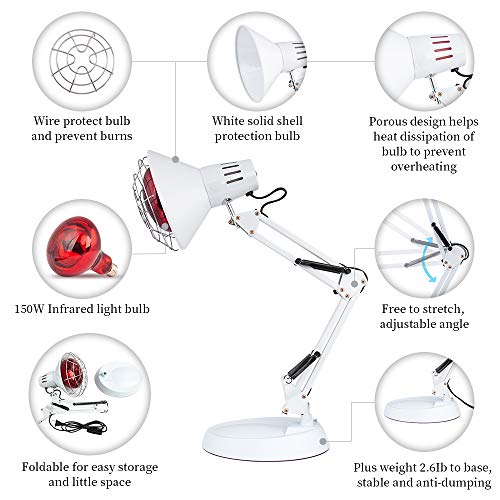 Wire protect bulb and prevent burns

White solid shell protection bulb

Porous design helps heat dissipation of bulb to prevent overheating

150W Infrared light bulb

Free to stretch, adjustable angle

Foldable for easy storage and little space

Plus weight 2.6Ib to base, stable and anti-dumping