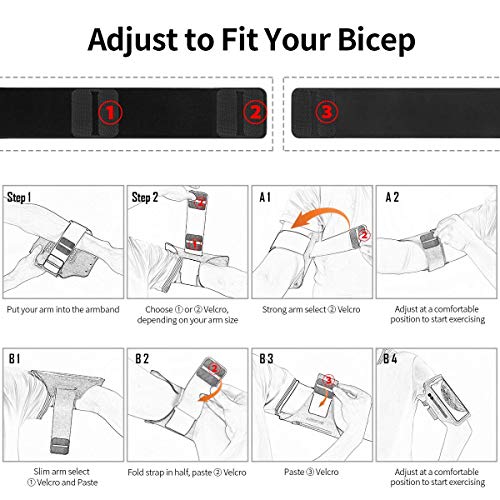 Adjust to Fit Your Bicep

①

②

③

Step 1

Put your arm into the armband

Step 2

②

①

Choose ① or ② Velcro, depending on your arm size

A 1

②

Strong arm select ② Velcro

A 2

Adjust at a comfortable position to start exercising

B 1

Slim arm select ① Velcro and Paste

B 2

②

Fold strap in half, paste ② Velcro

B 3

③

Paste ③ Velcro

B 4

Adjust at a comfortable position to start exercising