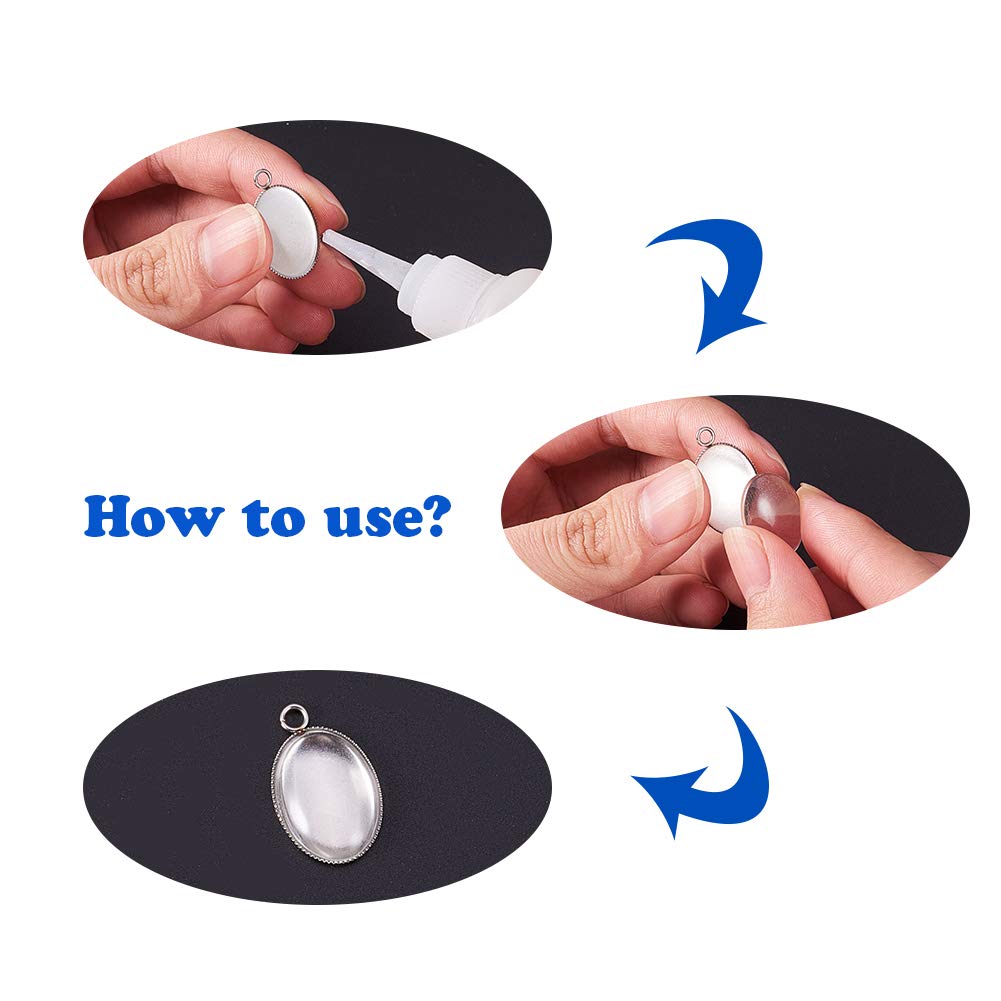 How to use?