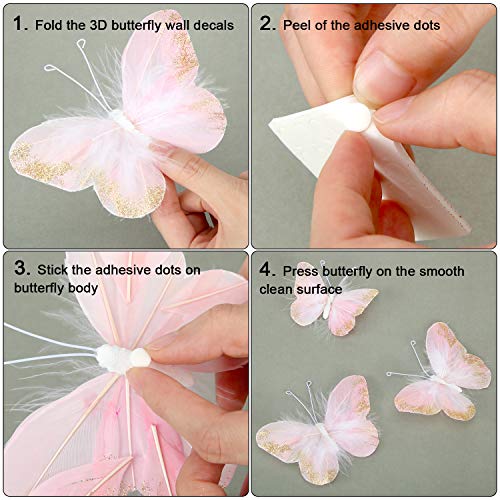 1. Fold the 3D butterfly wall decals

2. Peel of the adhesive dots

3. Stick the adhesive dots on butterfly body

4. Press butterfly on the smooth clean surface