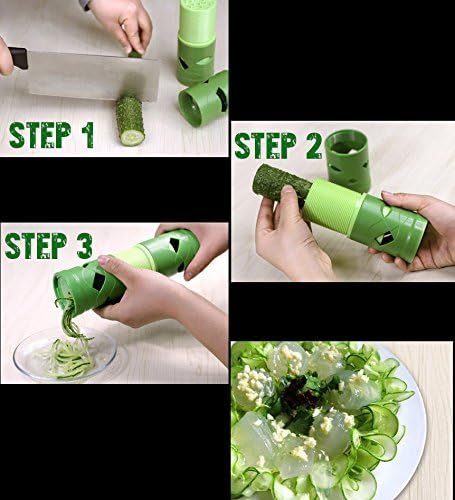 STEP 1

STEP 2

STEP 3