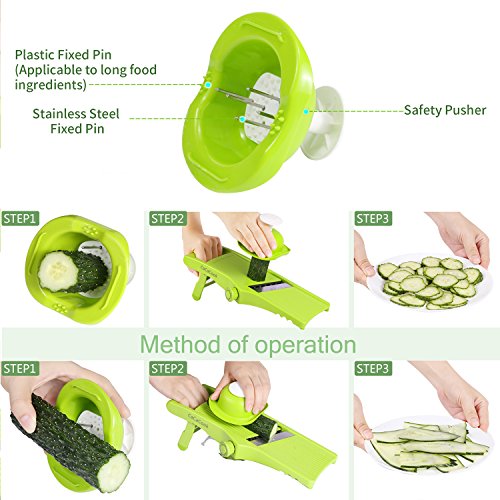 Plastic Fixed Pin (Applicable to long food ingredients)

Stainless Steel Fixed Pin

Safety Pusher

STEP1

STEP2

STEP3

Method of operation

STEP1

STEP2

STEP3