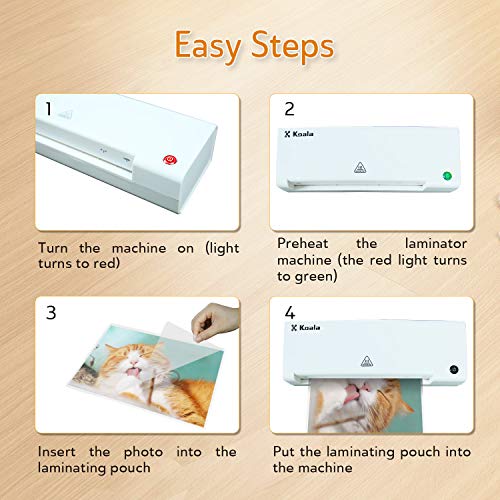 Easy Steps

1

Turn the machine on (light turns to red)

2

Koala

Preheat the laminator machine (the red light turns to green)

3

Insert the photo into the laminating pouch

4

Koala

Put the laminating pouch into the machine