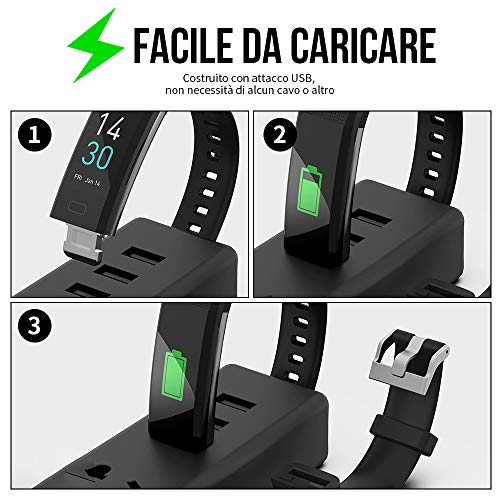 FACILE DA CARICARE

Costruito con attacco USB, non necessità di alcun cavo o altro

1

14
30
FRI Jan 14

2

3