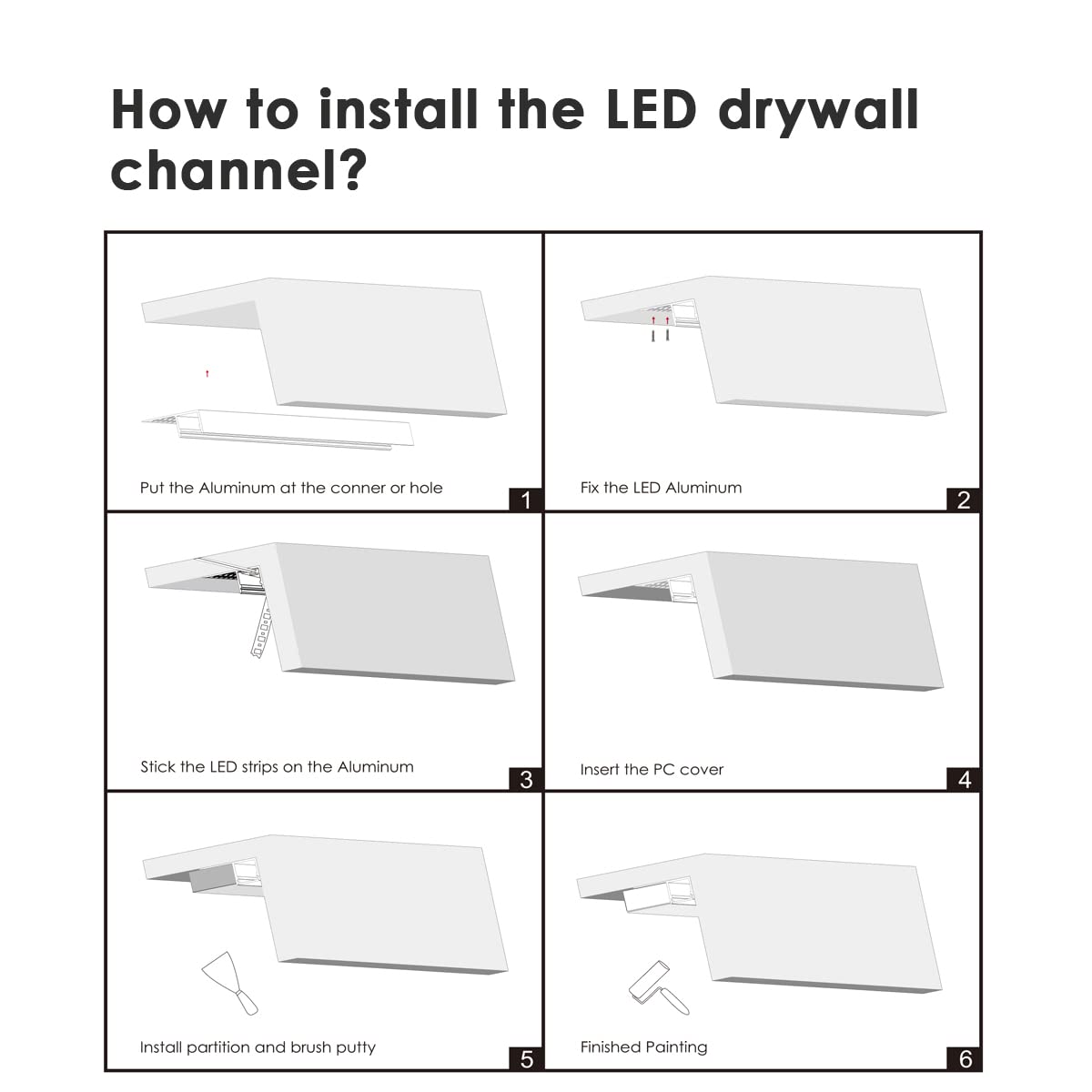 How to install the LED drywall channel?

Put the Aluminum at the conner or hole

1

Fix the LED Aluminum

2

Stick the LED strips on the Aluminum

3

Insert the PC cover

4

Install partition and brush putty

5

Finished Painting

6