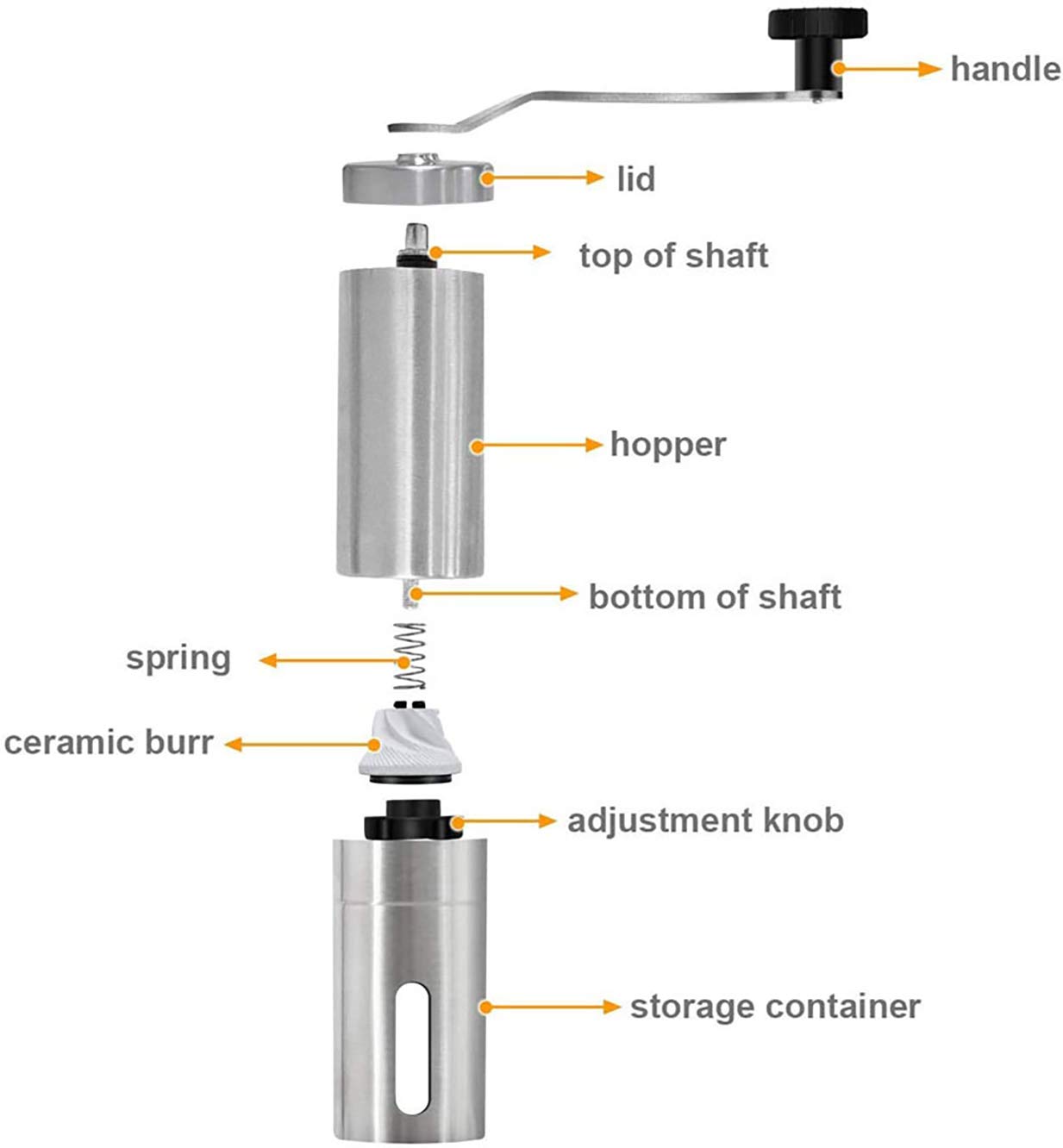 handle

lid

top of shaft

hopper

bottom of shaft

spring

ceramic burr

adjustment knob

storage container