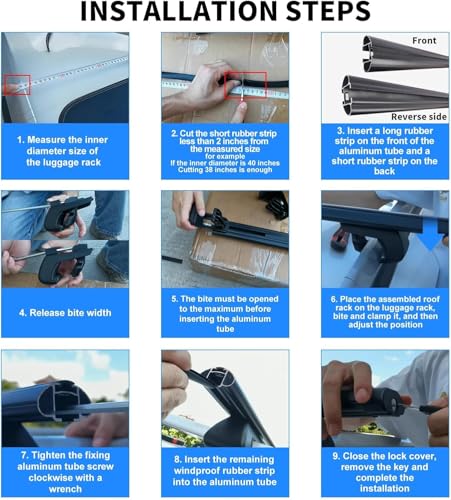 INSTALLATION STEPS

1. Measure the inner diameter size of the luggage rack

2. Cut the short rubber strip less than 2 inches from the measured size
for example
If the inner diameter is 40 inches Cutting 38 inches is enough

Front

Reverse side

3. Insert a long rubber strip on the front of the aluminum tube and a short rubber strip on the back

4. Release bite width

5. The bite must be opened to the maximum before inserting the aluminum tube

6. Place the assembled roof rack on the luggage rack, bite and clamp it, and then adjust the position

7. Tighten the fixing aluminum tube screw clockwise with a wrench

8. Insert the remaining windproof rubber strip into the aluminum tube

9. Close the lock cover, remove the key and complete the installation