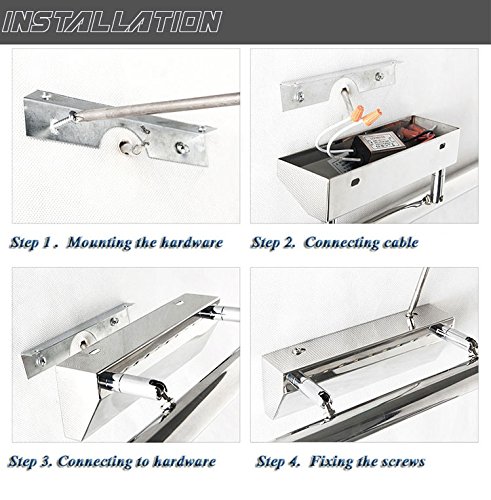 INSTALLATION

Step 1 . Mounting the hardware

Step 2. Connecting cable

Step 3. Connecting to hardware

Step 4. Fixing the screws