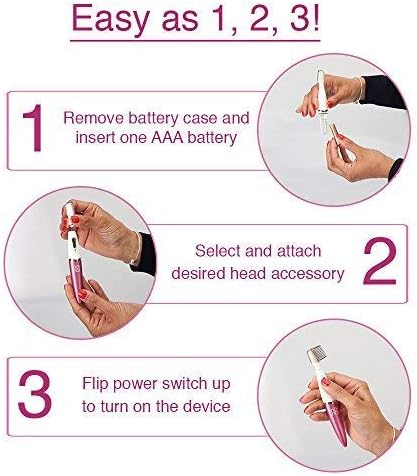 Easy as 1, 2, 3!

1 Remove battery case and insert one AAA battery

Select and attach desired head accessory 2

3 Flip power switch up to turn on the device