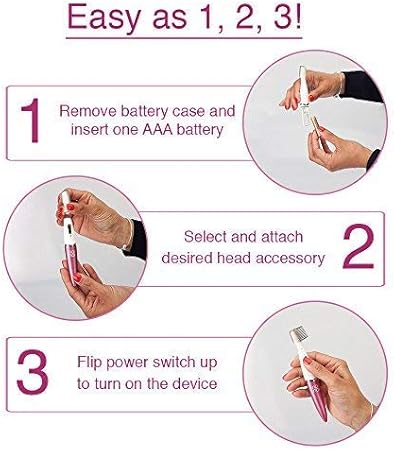 Easy as 1, 2, 3!

1 Remove battery case and insert one AAA battery

Select and attach desired head accessory 2

3 Flip power switch up to turn on the device