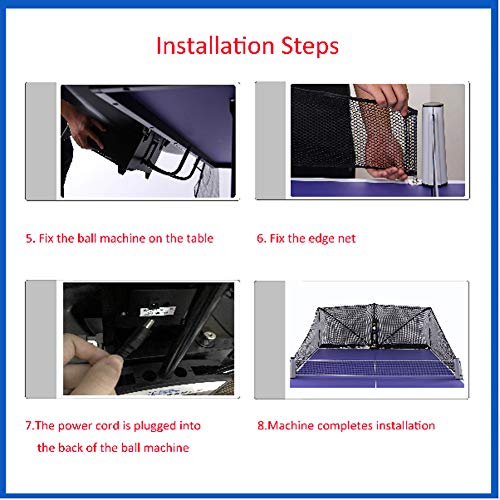 Installation Steps

5. Fix the ball machine on the table

6. Fix the edge net

7.The power cord is plugged into the back of the ball machine

8.Machine completes installation