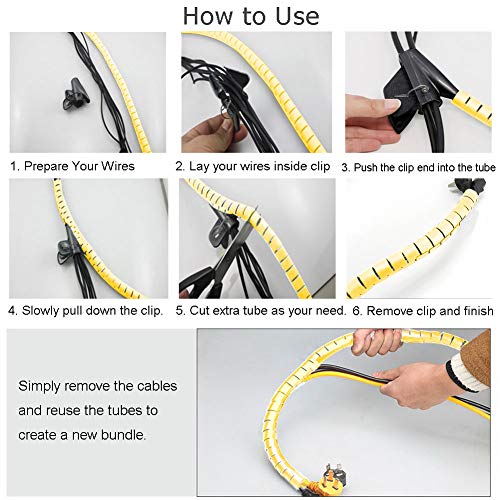 How to Use

1. Prepare Your Wires

2. Lay your wires inside clip

3. Push the clip end into the tube

4. Slowly pull down the clip.

5. Cut extra tube as your need.

6. Remove clip and finish

Simply remove the cables and reuse the tubes to create a new bundle.