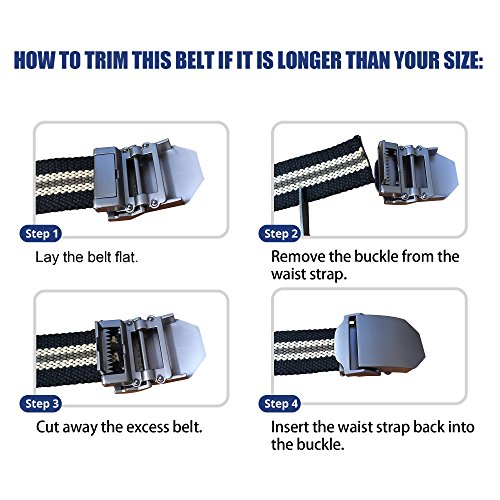 HOW TO TRIM THIS BELT IF IT IS LONGER THAN YOUR SIZE:

Step 1
Lay the belt flat.

Step 2
Remove the buckle from the waist strap.

Step 3
Cut away the excess belt.

Step 4
Insert the waist strap back into the buckle.