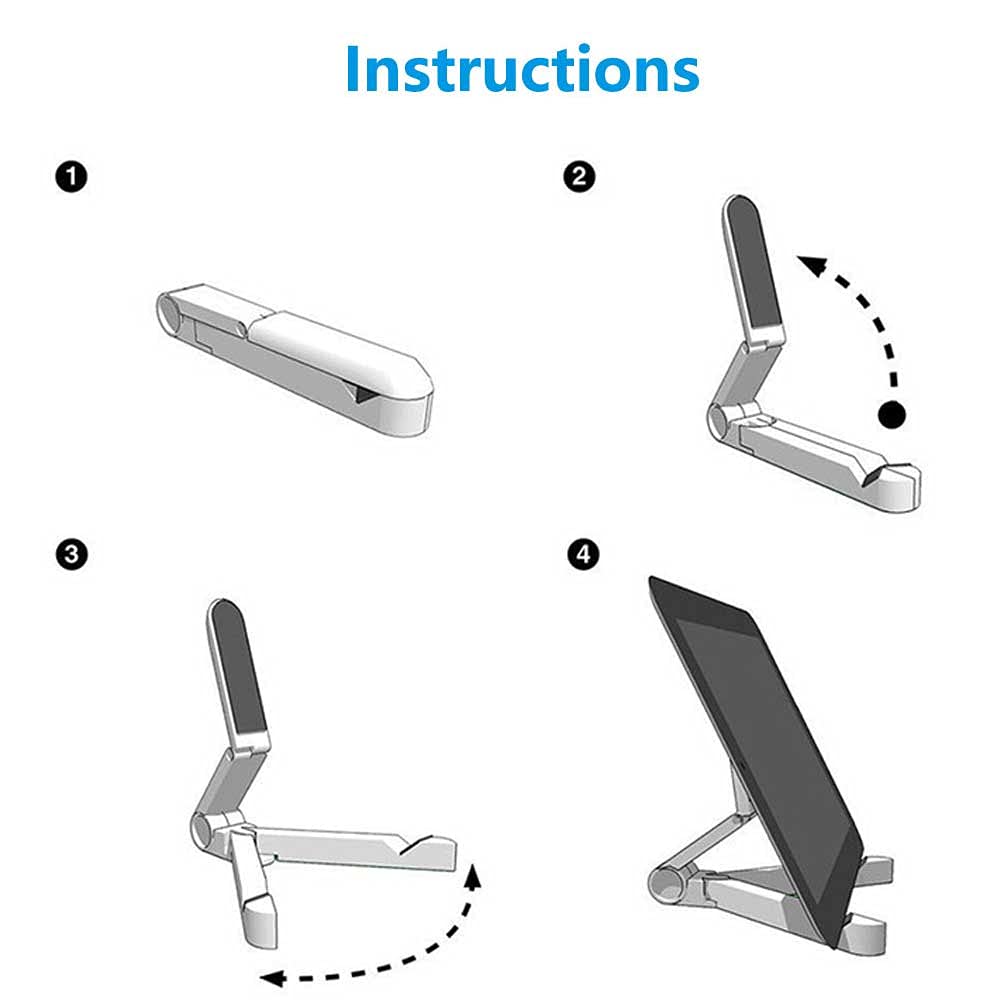 Instructions

1

2

3

4