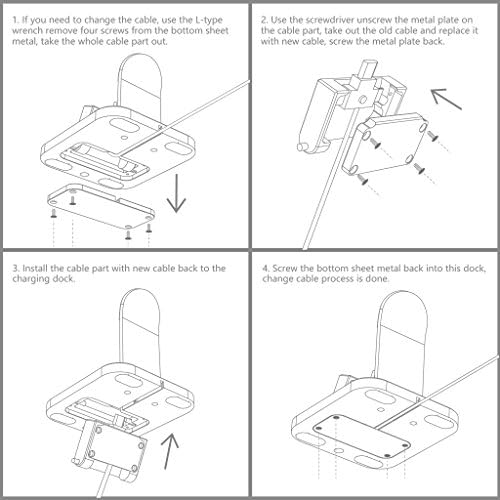 1. If you need to change the cable, use the L-type wrench remove four screws from the bottom sheet metal, take the whole cable part out.

2. Use the screwdriver unscrew the metal plate on the cable part, take out the old cable and replace it with new cable, screw the metal plate back.

3. Install the cable part with new cable back to the charging dock.

4. Screw the bottom sheet metal back into this dock, change cable process is done.