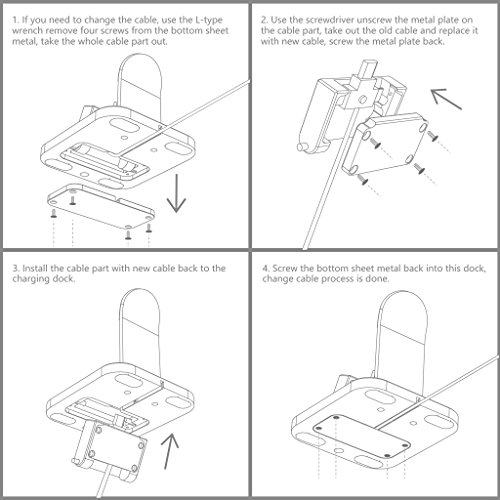 1. If you need to change the cable, use the L-type wrench remove four screws from the bottom sheet metal, take the whole cable part out.

2. Use the screwdriver unscrew the metal plate on the cable part, take out the old cable and replace it with new cable, screw the metal plate back.

3. Install the cable part with new cable back to the charging dock.

4. Screw the bottom sheet metal back into this dock, change cable process is done.