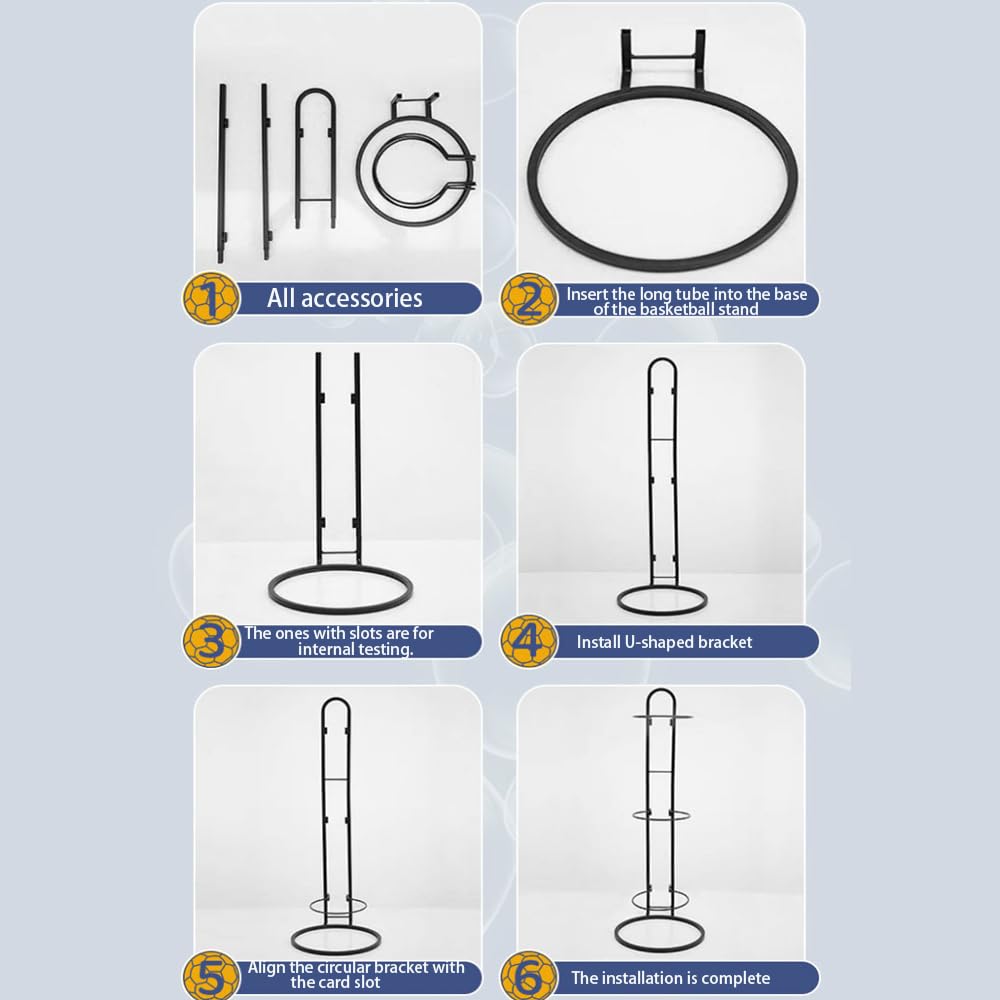 1 All accessories

2 Insert the long tube into the base of the basketball stand

3 The ones with slots are for internal testing.

4 Install U-shaped bracket

5 Align the circular bracket with the card slot

6 The installation is complete