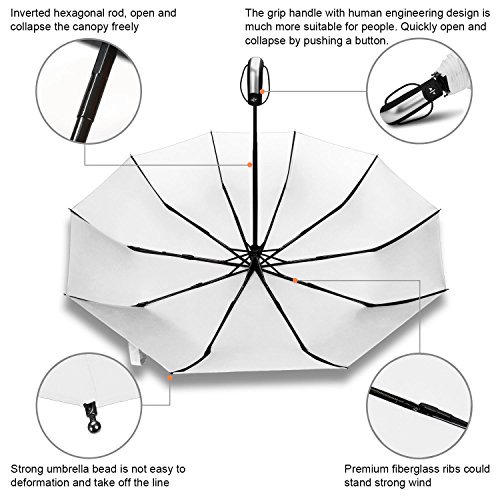 Inverted hexagonal rod, open and collapse the canopy freely

The grip handle with human engineering design is much more suitable for people. Quickly open and collapse by pushing a button.

Strong umbrella bead is not easy to deformation and take off the line

Premium fiberglass ribs could stand strong wind