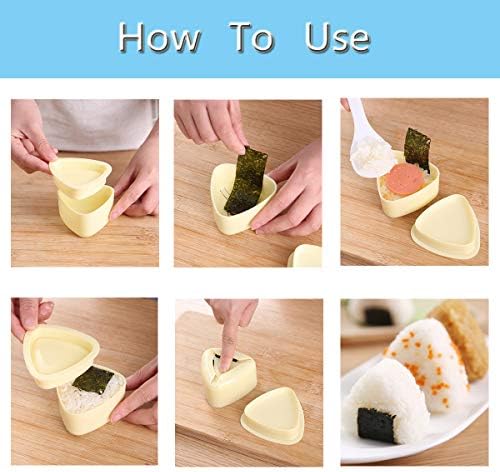 How To Use