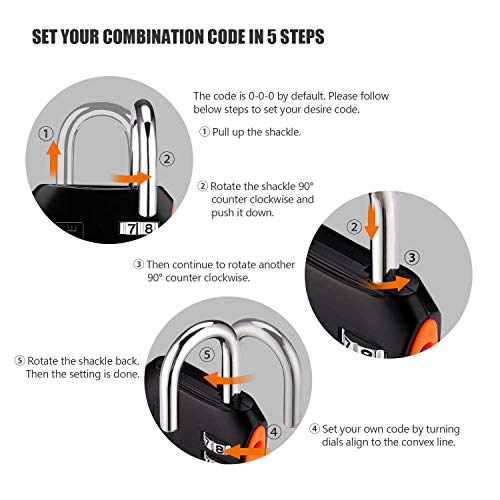 SET YOUR COMBINATION CODE IN 5 STEPS

The code is 0-0-0 by default. Please follow below steps to set your desire code.

① Pull up the shackle.

① ②

7 8

② Rotate the shackle 90° counter clockwise and push it down.

② ③

③ Then continue to rotate another 90° counter clockwise.

⑤ Rotate the shackle back. Then the setting is done.

⑤ ④

7 8

④ Set your own code by turning dials align to the convex line.