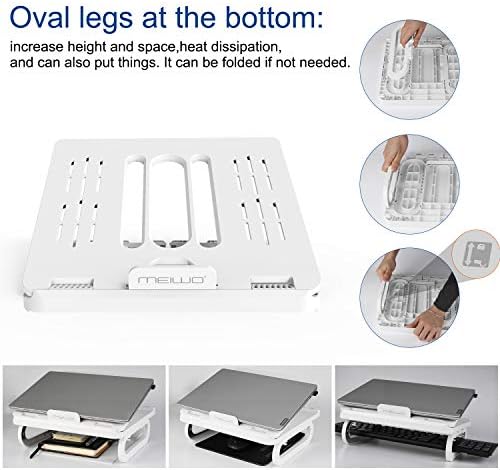 Oval legs at the bottom:

increase height and space,heat dissipation, and can also put things. It can be folded if not needed.

MEIWO