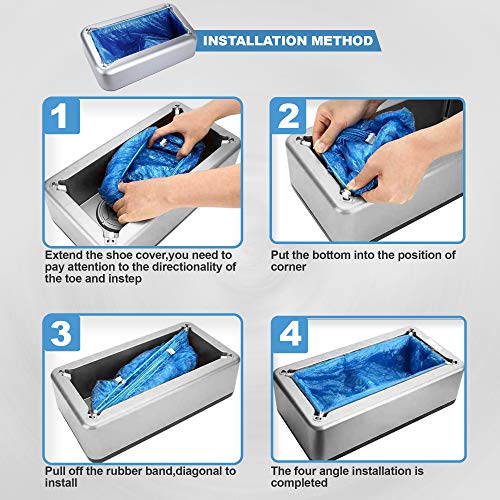 INSTALLATION METHOD

1

Extend the shoe cover,you need to pay attention to the directionality of the toe and instep

2

Put the bottom into the position of corner

3

Pull off the rubber band,diagonal to install

4

The four angle installation is completed