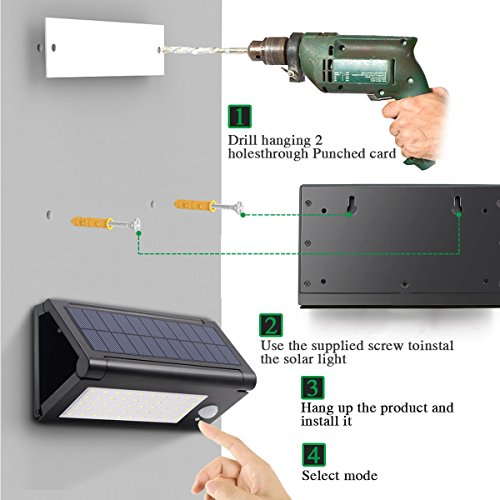 1
Drill hanging 2 holesthrough Punched card

2
Use the supplied screw toinstal the solar light

3
Hang up the product and install it

4
Select mode