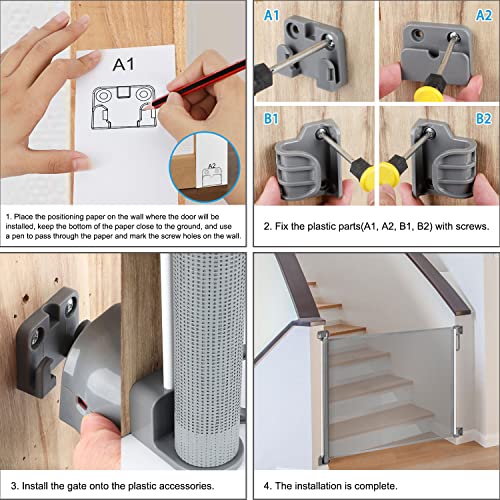 A1

A2

1. Place the positioning paper on the wall where the door will be installed, keep the bottom of the paper close to the ground, and use a pen to pass through the paper and mark the screw holes on the wall.

A1

A2

B1

B2

2. Fix the plastic parts(A1, A2, B1, B2) with screws.

3. Install the gate onto the plastic accessories.

4. The installation is complete.