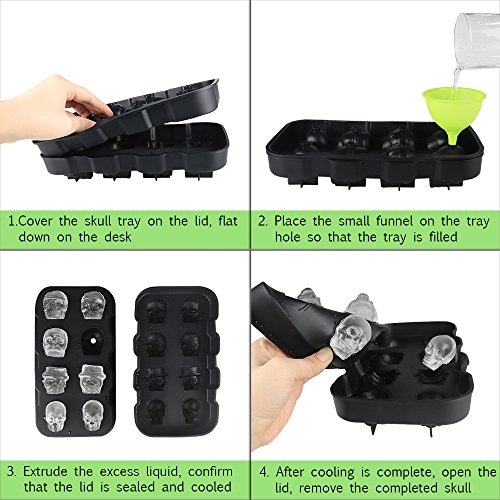 1.Cover the skull tray on the lid, flat down on the desk

2. Place the small funnel on the tray hole so that the tray is filled

3. Extrude the excess liquid, confirm that the lid is sealed and cooled

4. After cooling is complete, open the lid, remove the completed skull