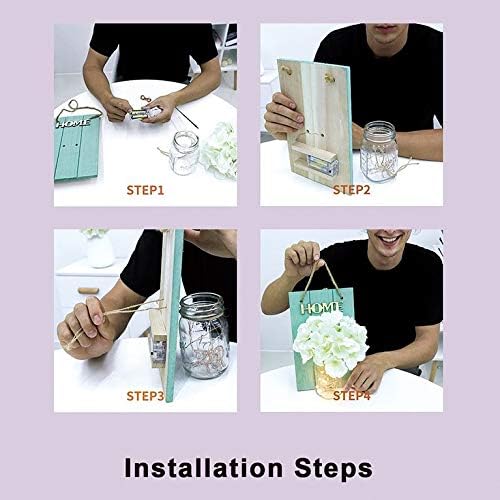 HOME

STEP1

STEP2

STEP3

HOME

STEP4

Installation Steps