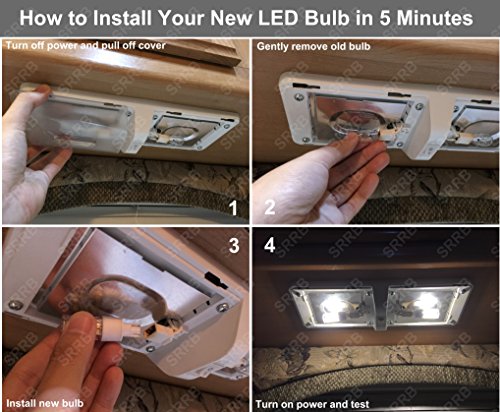 How to Install Your New LED Bulb in 5 Minutes

Turn off power and pull off cover

1

Gently remove old bulb

2

3

Install new bulb

4

Turn on power and test

SRRB