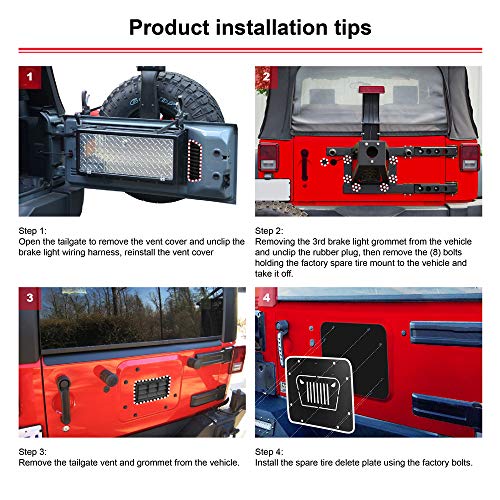 Product installation tips

1

Step 1:
Open the tailgate to remove the vent cover and unclip the brake light wiring harness, reinstall the vent cover

2

Step 2:
Removing the 3rd brake light grommet from the vehicle and unclip the rubber plug, then remove the (8) bolts holding the factory spare tire mount to the vehicle and take it off.

3

Step 3:
Remove the tailgate vent and grommet from the vehicle.

4

Step 4:
Install the spare tire delete plate using the factory bolts.