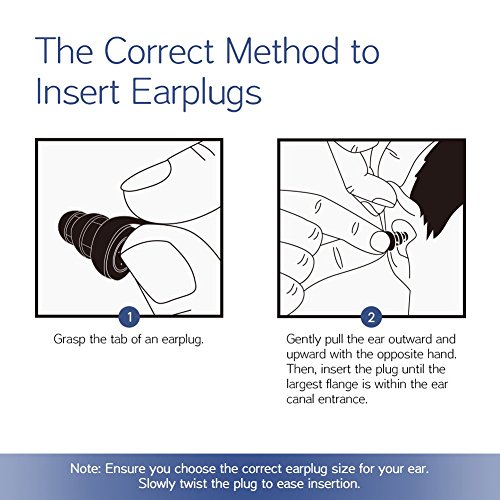 The Correct Method to Insert Earplugs

1

Grasp the tab of an earplug.

2

Gently pull the ear outward and upward with the opposite hand. Then, insert the plug until the largest flange is within the ear canal entrance.

Note: Ensure you choose the correct earplug size for your ear. Slowly twist the plug to ease insertion.