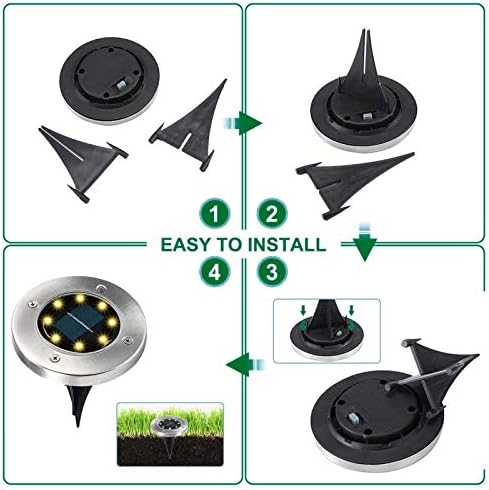 1
2
EASY TO INSTALL
4
3