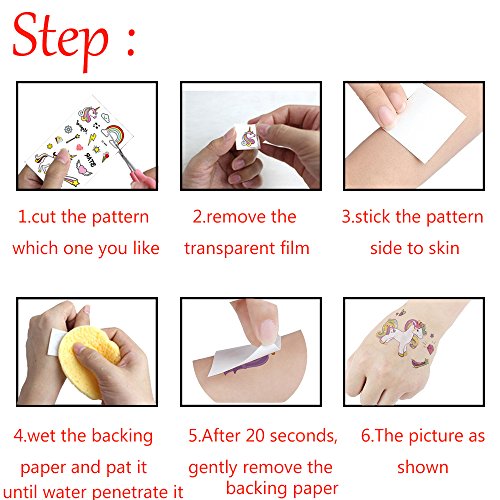 Step :

1.cut the pattern which one you like

2.remove the transparent film

3.stick the pattern side to skin

4.wet the backing paper and pat it until water penetrate it

5.After 20 seconds, gently remove the backing paper

6.The picture as shown