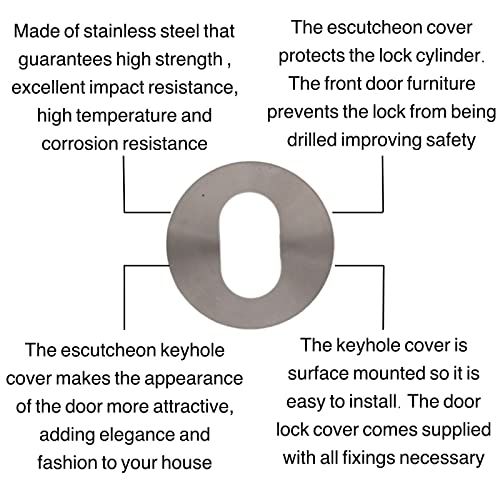 Made of stainless steel that guarantees high strength , excellent impact resistance, high temperature and corrosion resistance

The escutcheon cover protects the lock cylinder. The front door furniture prevents the lock from being drilled improving safety

The escutcheon keyhole cover makes the appearance of the door more attractive, adding elegance and fashion to your house

The keyhole cover is surface mounted so it is easy to install. The door lock cover comes supplied with all fixings necessary