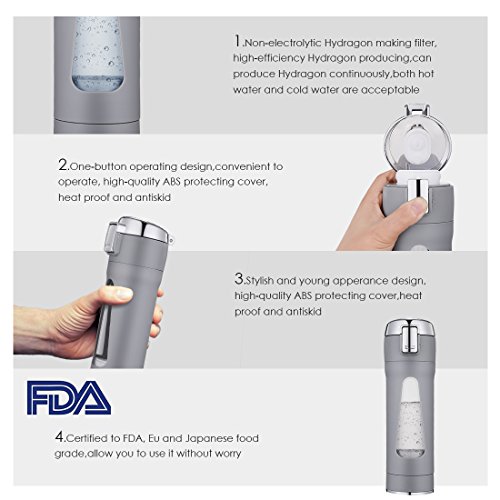 1.Non-electrolytic Hydragon making filter, high-efficiency Hydragon producing,can produce Hydragon continuously,both hot water and cold water are acceptable

2.One-button operating design,convenient to operate, high-quality ABS protecting cover, heat proof and antiskid

3.Stylish and young apperance design, high-quality ABS protecting cover,heat proof and antiskid

FDA

4.Certified to FDA, Eu and Japanese food grade,allow you to use it without worry