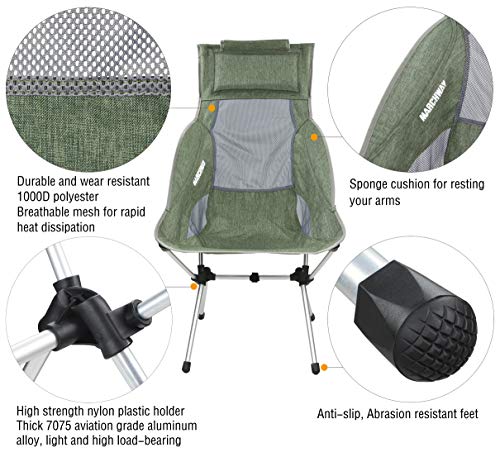 MARCHWAY

MARCHWAY

Durable and wear resistant 1000D polyester
Breathable mesh for rapid heat dissipation

Sponge cushion for resting your arms

High strength nylon plastic holder
Thick 7075 aviation grade aluminum alloy, light and high load-bearing

Anti-slip, Abrasion resistant feet