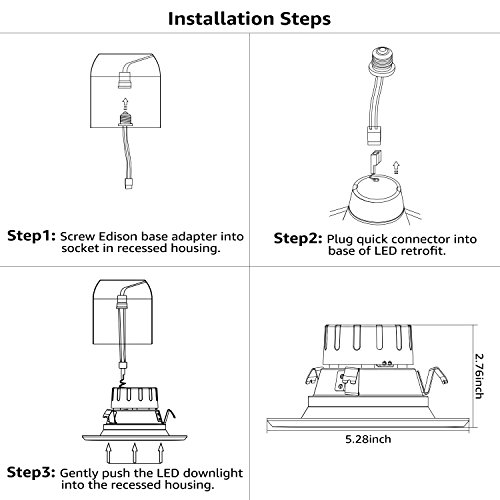 Installation Steps

Step1: Screw Edison base adapter into socket in recessed housing.

Step2: Plug quick connector into base of LED retrofit.

Step3: Gently push the LED downlight into the recessed housing.

2.76inch

5.28inch