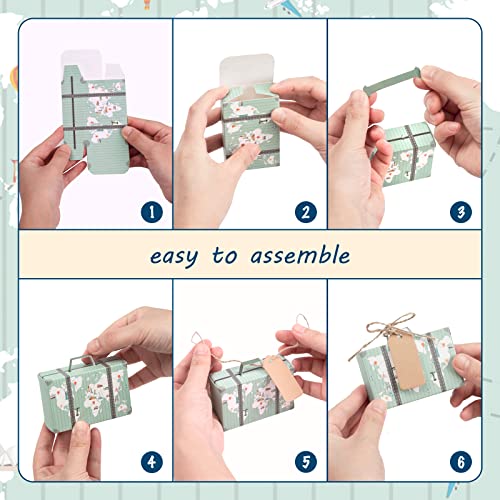 1

2

3

easy to assemble

4

5

6