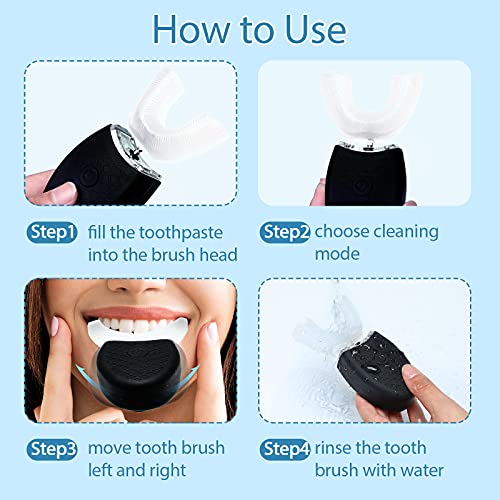 How to Use

Step1 fill the toothpaste into the brush head

Step2 choose cleaning mode

Step3 move tooth brush left and right

Step4 rinse the tooth brush with water