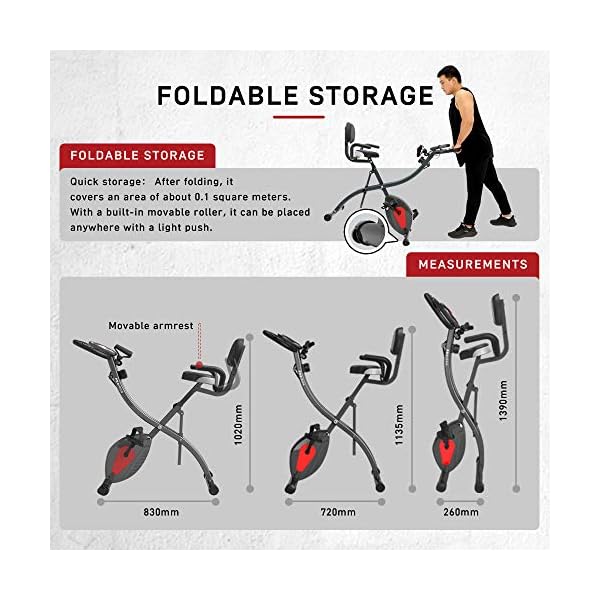 FOLDABLE STORAGE

FOLDABLE STORAGE

Quick storage: After folding, it covers an area of about 0.1 square meters. With a built-in movable roller, it can be placed anywhere with a light push.

MEASUREMENTS

Movable armrest

1020mm

830mm

1135mm

720mm

1390mm

260mm