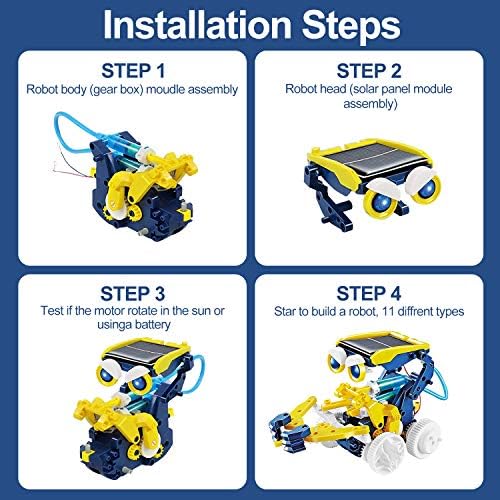 Installation Steps

STEP 1
Robot body (gear box) moudle assembly

STEP 2
Robot head (solar panel module assembly)

STEP 3
Test if the motor rotate in the sun or usinga battery

STEP 4
Star to build a robot, 11 diffrent types