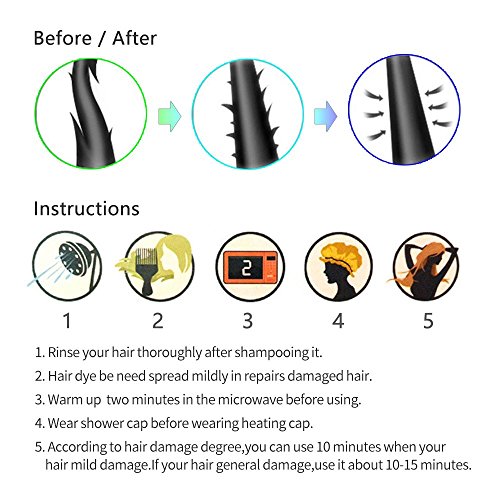 Before / After

Instructions

2

1 2 3 4 5

1. Rinse your hair thoroughly after shampooing it.

2. Hair dye be need spread mildly in repairs damaged hair.

3. Warm up two minutes in the microwave before using.

4. Wear shower cap before wearing heating cap.

5. According to hair damage degree,you can use 10 minutes when your hair mild damage.If your hair general damage,use it about 10-15 minutes.