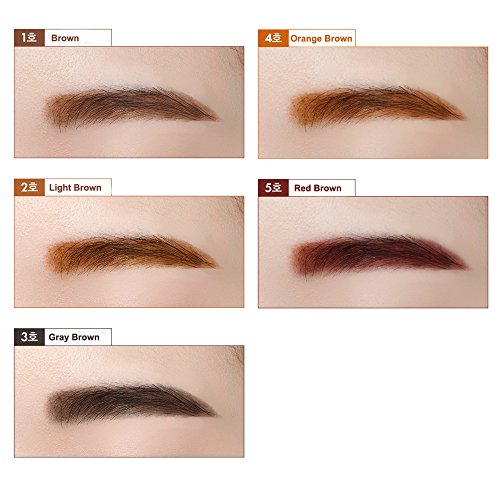 1호 Brown

2호 Light Brown

3호 Gray Brown

4호 Orange Brown

5호 Red Brown