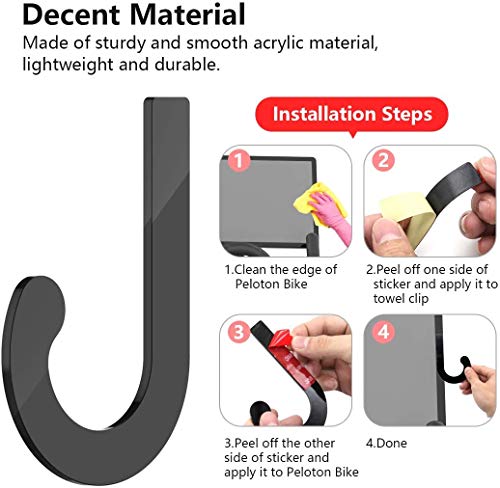 Decent Material

Made of sturdy and smooth acrylic material, lightweight and durable.

Installation Steps

1

1.Clean the edge of Peloton Bike

2

2.Peel off one side of sticker and apply it to towel clip

3

3.Peel off the other side of sticker and apply it to Peloton Bike

4

4.Done