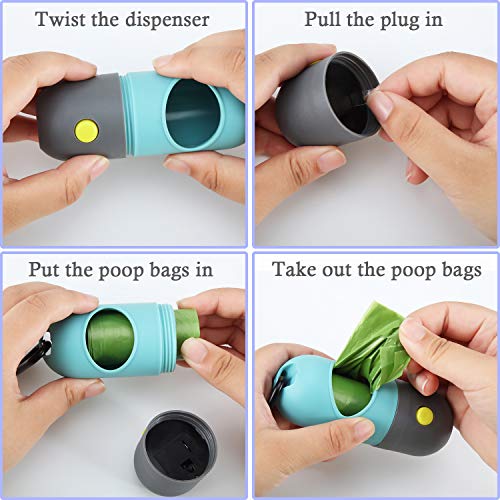 Twist the dispenser

Pull the plug in

Put the poop bags in

Take out the poop bags