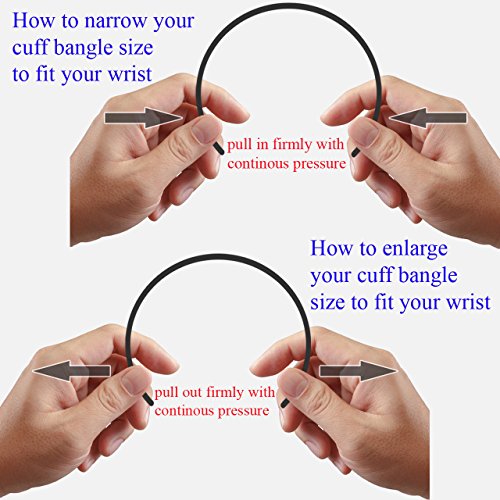 How to narrow your cuff bangle size to fit your wrist

pull in firmly with continous pressure

How to enlarge your cuff bangle size to fit your wrist

pull out firmly with continous pressure