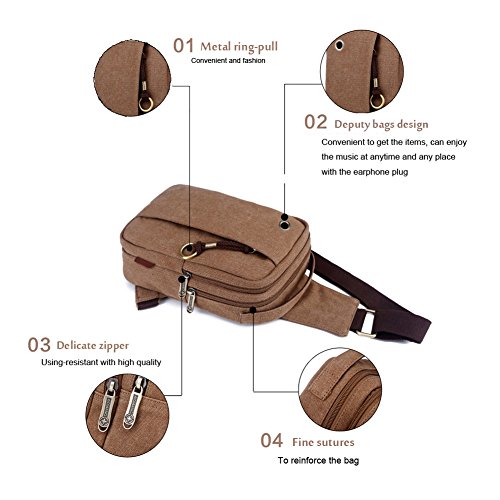 01 Metal ring-pull
Convenient and fashion

02 Deputy bags design
Convenient to get the items, can enjoy the music at anytime and any place with the earphone plug

03 Delicate zipper
Using-resistant with high quality

04 Fine sutures
To reinforce the bag